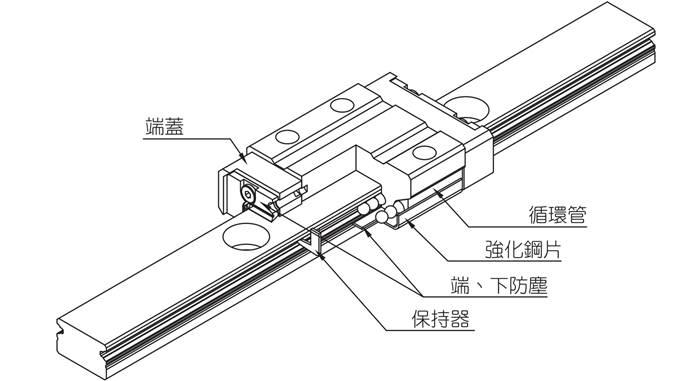 端蓋

循環管

強化鋼片

端、下防塵

保持器